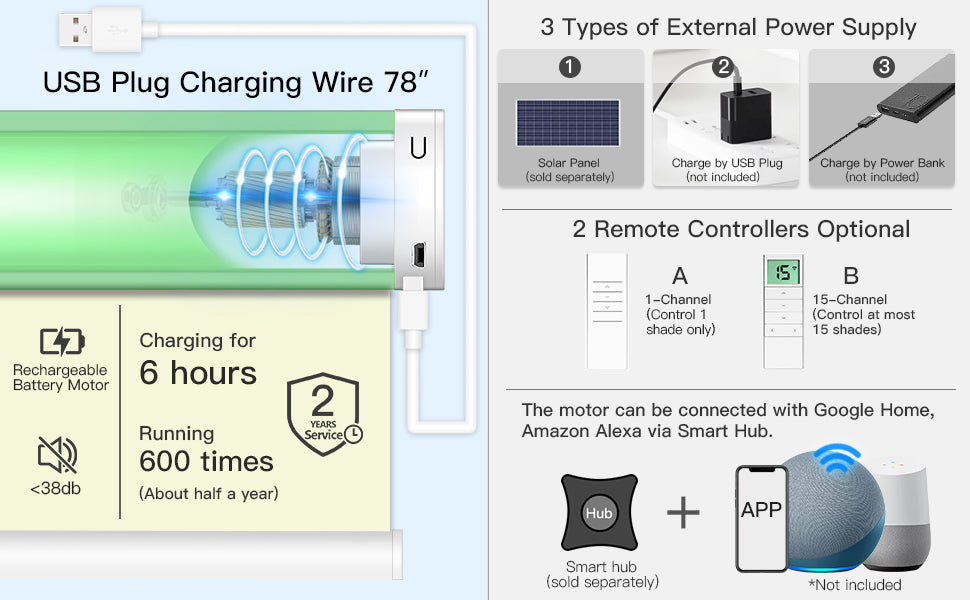 USB Plug Charging Wire 78″

U

Rechargeable Battery Motor

<38db

Charging for
6 hours

Running
600 times
(About half a year)

2 YEARS Service

3 Types of External Power Supply

1
Solar Panel
(sold separately)

2
Charge by USB Plug
(not included)

3
Charge by Power Bank
(not included)

2 Remote Controllers Optional

A
1-Channel
(Control 1 shade only)

15
B
15-Channel
(Control at most 15 shades)

The motor can be connected with Google Home, Amazon Alexa via Smart Hub.

Hub
Smart hub
(sold separately)

+

APP

*Not included